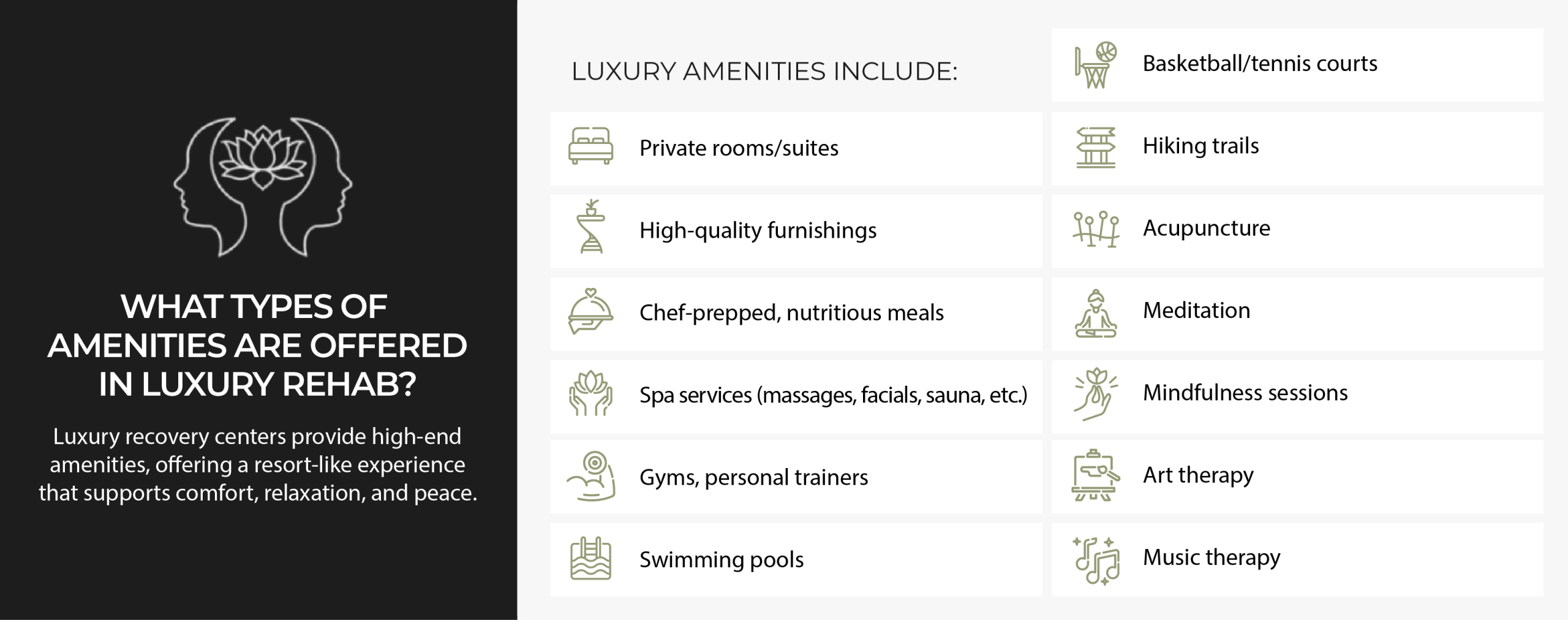 WHAT TYPES OF AMENITIES ARE OFFERED IN LUXURY REHAB?

Luxury recovery centers provide high-end amenities, offering a resort-like experience that supports comfort, relaxation, and peace.

LUXURY AMENITIES INCLUDE:

Private rooms/suites

High-quality furnishings

Chef-prepped, nutritious meals

Spa services (massages, facials, sauna, etc.)

Gyms, personal trainers

Swimming pools

Basketball/tennis courts

Hiking trails

Acupuncture

Meditation

Mindfulness sessions

Art therapy

Music therapy